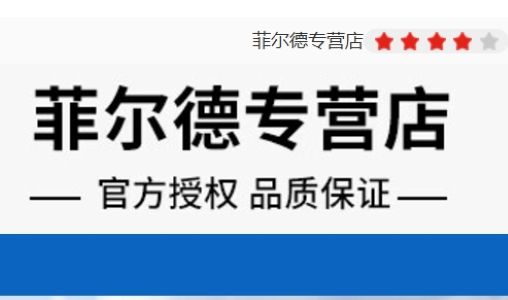 菲尔德专营店

菲尔德专营店

— 官方授权 品质保证 —